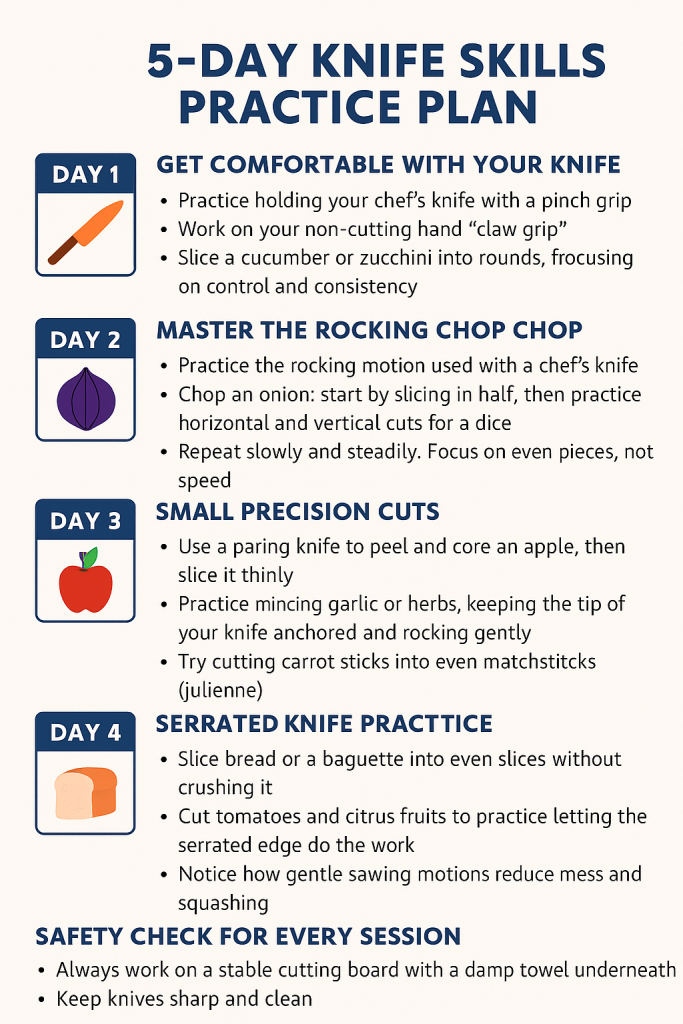 5-DAY KNIFE SKILLS PRACTICE PLAN

DAY 1

GET COMFORTABLE WITH YOUR KNIFE

• Practice holding your chef's knife with a pinch grip
• Work on your non-cutting hand "claw grip"
• Slice a cucumber or zucchini into rounds, frocusing on control and consistency

DAY 2

MASTER THE ROCKING CHOP CHOP

• Practice the rocking motion used with a chef's knife
• Chop an onion: start by slicing in half, then practice horizontal and vertical cuts for a dice
• Repeat slowly and steadily. Focus on even pieces, not speed

DAY 3

SMALL PRECISION CUTS

• Use a paring knife to peel and core an apple, then slice it thinly
• Practice mincing garlic or herbs, keeping the tip of your knife anchored and rocking gently
• Try cutting carrot sticks into even matchstitcks (julienne)

DAY 4

SERRATED KNIFE PRACTTICE

• Slice bread or a baguette into even slices without crushing it
• Cut tomatoes and citrus fruits to practice letting the serrated edge do the work
• Notice how gentle sawing motions reduce mess and squashing

SAFETY CHECK FOR EVERY SESSION

• Always work on a stable cutting board with a damp towel underneath
• Keep knives sharp and clean