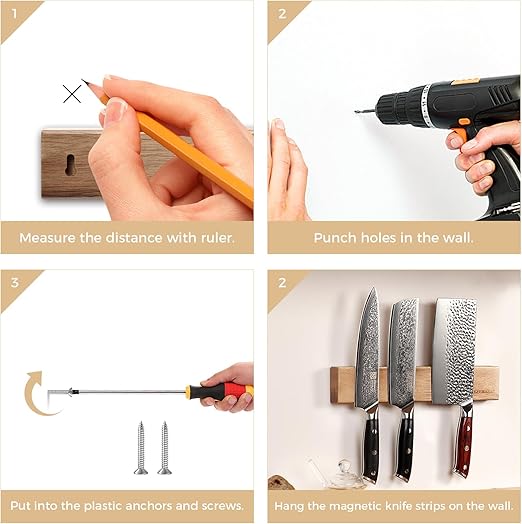 1

Measure the distance with ruler.

2

Punch holes in the wall.

3

Put into the plastic anchors and screws.

2

Hang the magnetic knife strips on the wall.